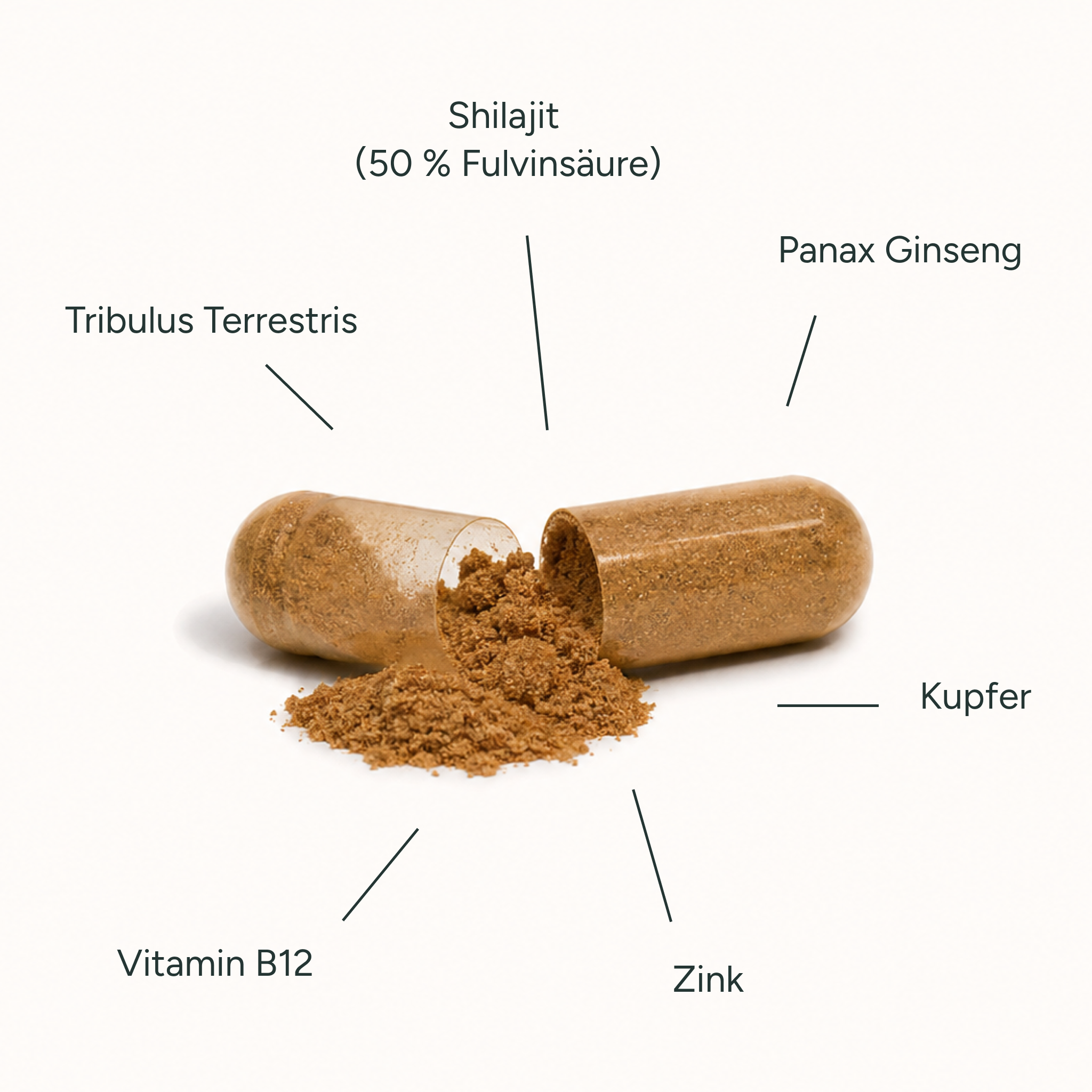 Shilajit
(50 % Fulvinsäure)

Panax Ginseng

Tribulus Terrestris

Kupfer

Vitamin B12

Zink