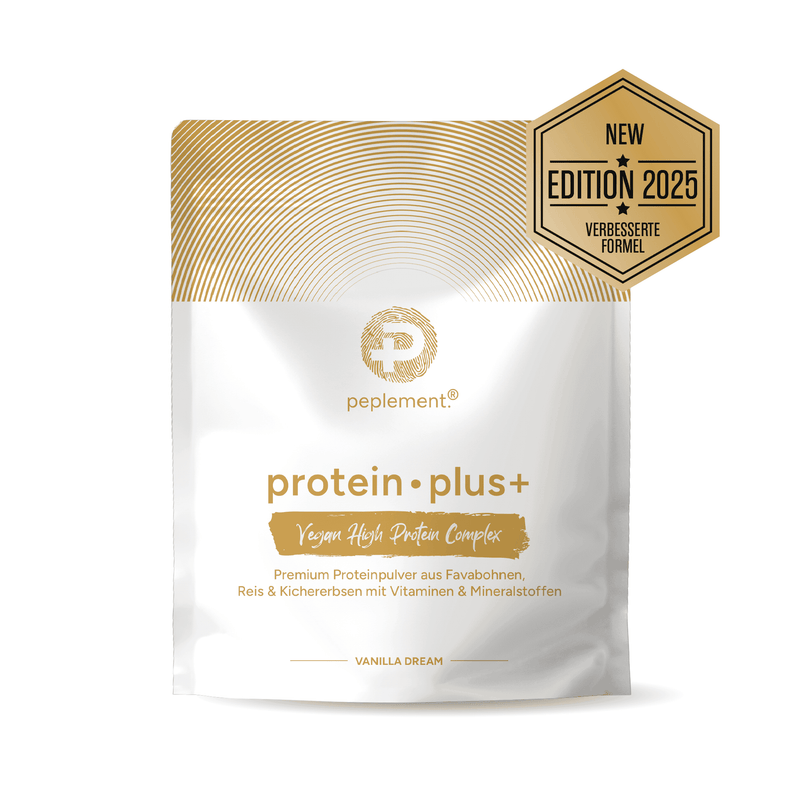 NEW
EDITION 2025
VERBESSERTE FORMEL

peplement.®

protein • plus+

Vegan High Protein Complex

Premium Proteinpulver aus Favabohnen, Reis & Kichererbsen mit Vitaminen & Mineralstoffen

VANILLA DREAM