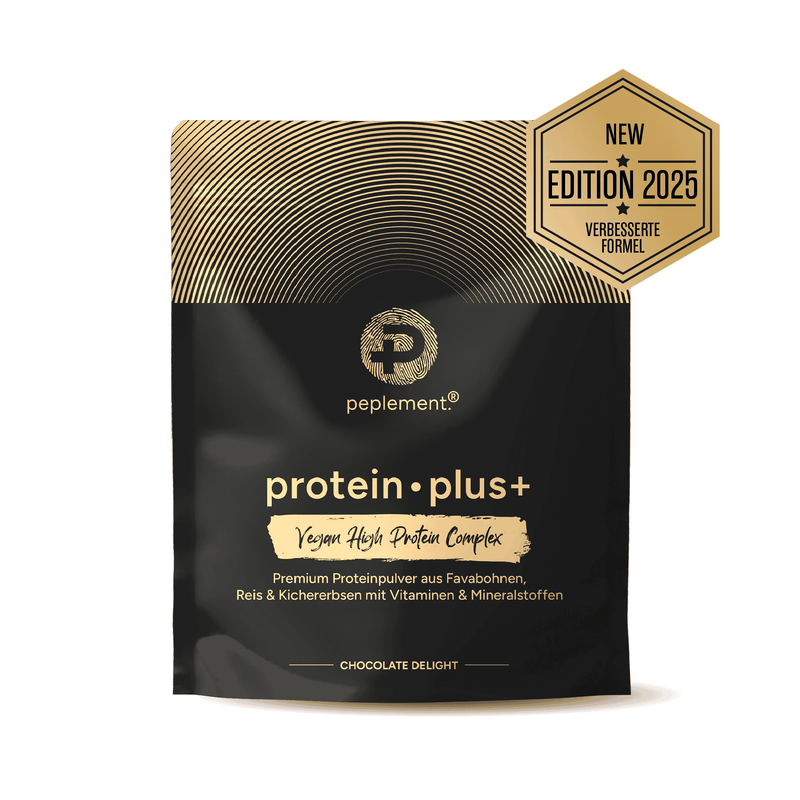 NEW
EDITION 2025
VERBESSERTE FORMEL

peplement.®

protein • plus+

Vegan High Protein Complex

Premium Proteinpulver aus Favabohnen, Reis & Kichererbsen mit Vitaminen & Mineralstoffen

CHOCOLATE DELIGHT